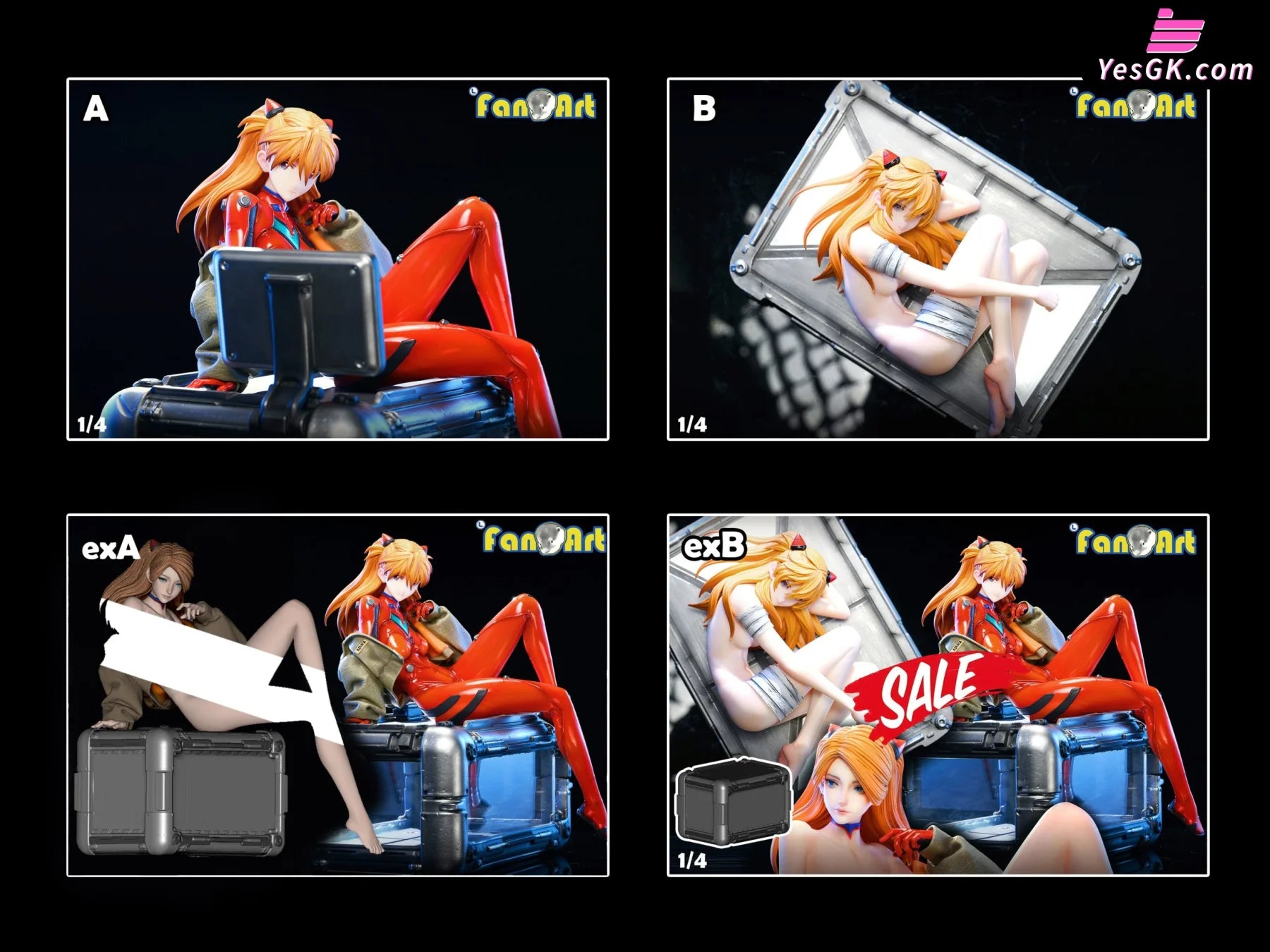 YesGK.com

A
FanArt
1/4

B
FanArt
1/4

exA
FanArt

exB
FanArt
SALE
1/4