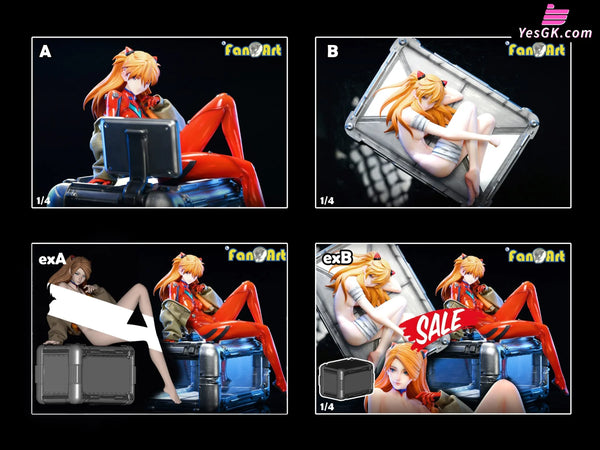 YesGK.com

A
FanArt
1/4

B
FanArt
1/4

exA
FanArt

exB
FanArt
SALE
1/4